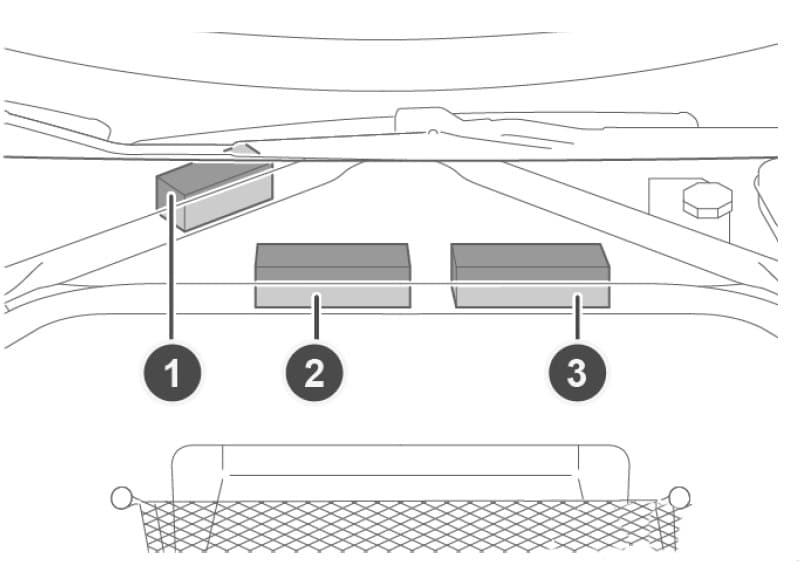 1
2
3