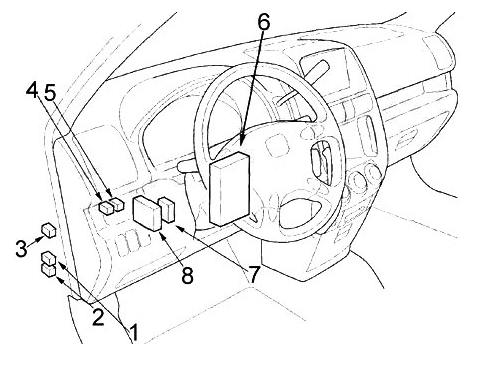 6
4 5
3
8
7
2
1