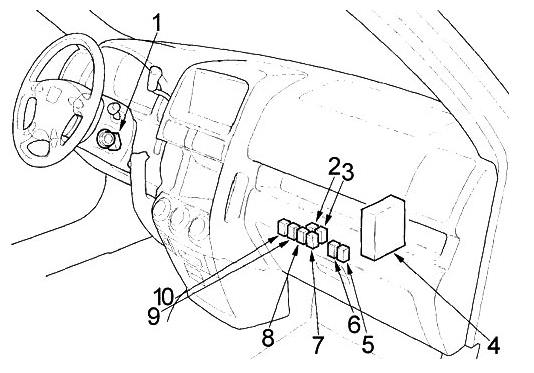 1
2
3
10
9
8
7
6
5
4