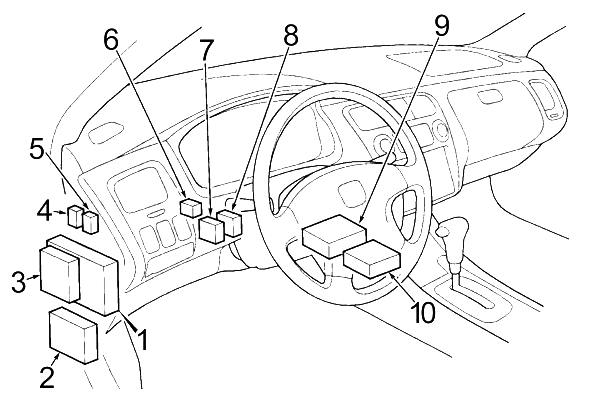 6
7
8
9
5
4
3
1
2
10