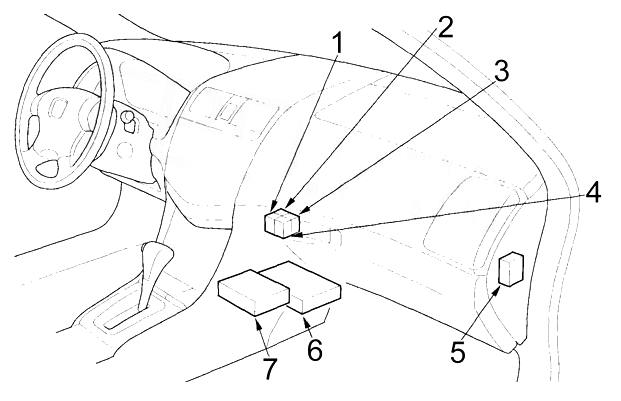 1
2
3
4
5
6
7