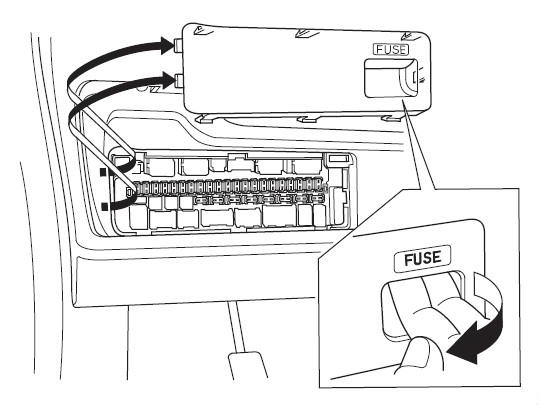 FUSE

FUSE