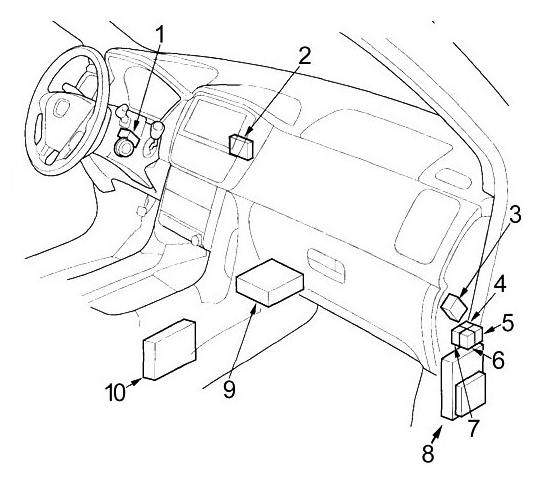 1
2
3
4
5
6
7
8
9
10