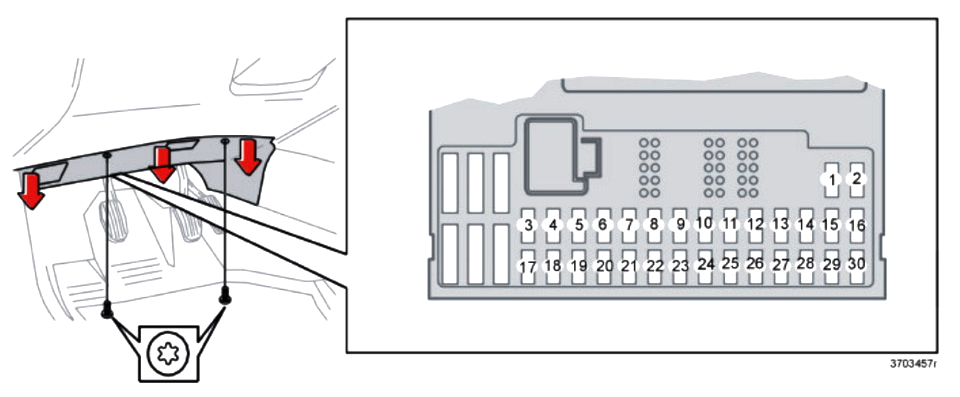 1 2
3 4 5 6 7 8 9 10 11 12 13 14 15 16
17 18 19 20 21 22 23 24 25 26 27 28 29 30

3703457r