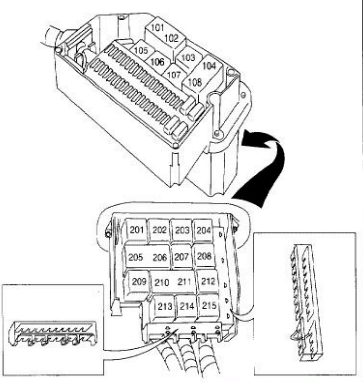 101
102
105
106
103
104
107
108
201
202
203
204
205
206
207
208
209
210
211
212
213
214
215