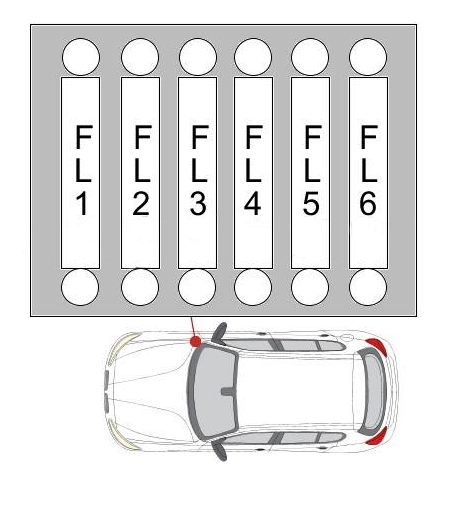 FL1 FL2 FL3 FL4 FL5 FL6