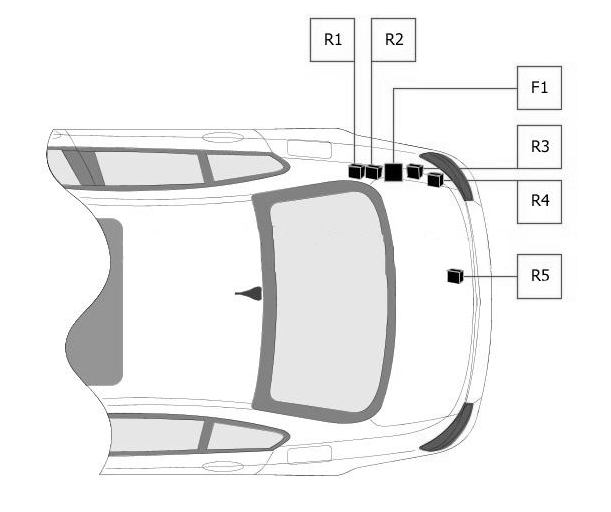 R1
R2
F1
R3
R4
R5