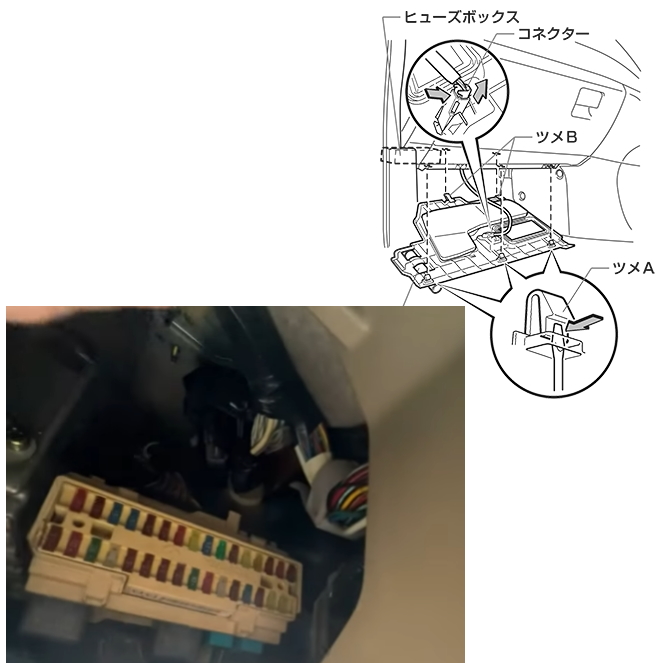 ヒューズボックス
コネクター
ツメB
ツメA